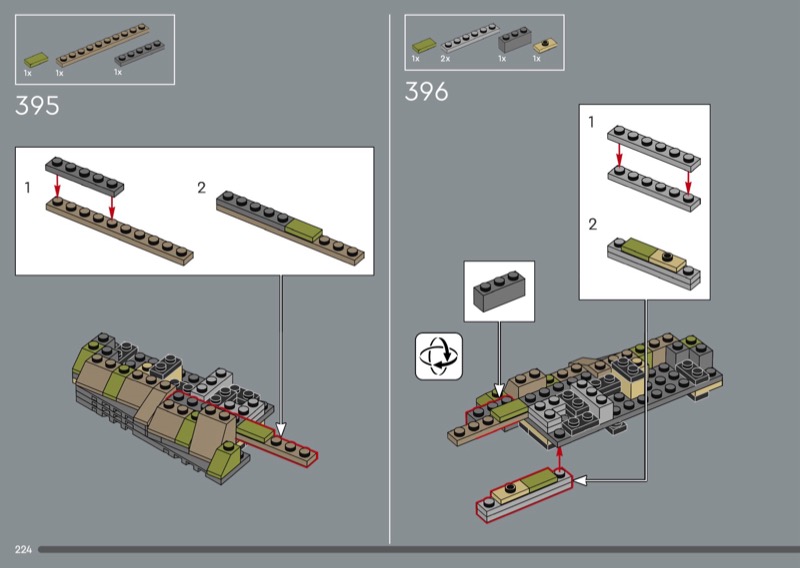 1x 1x 1x

395

1

2

1x 2x 1x 1x

396

1

2

224