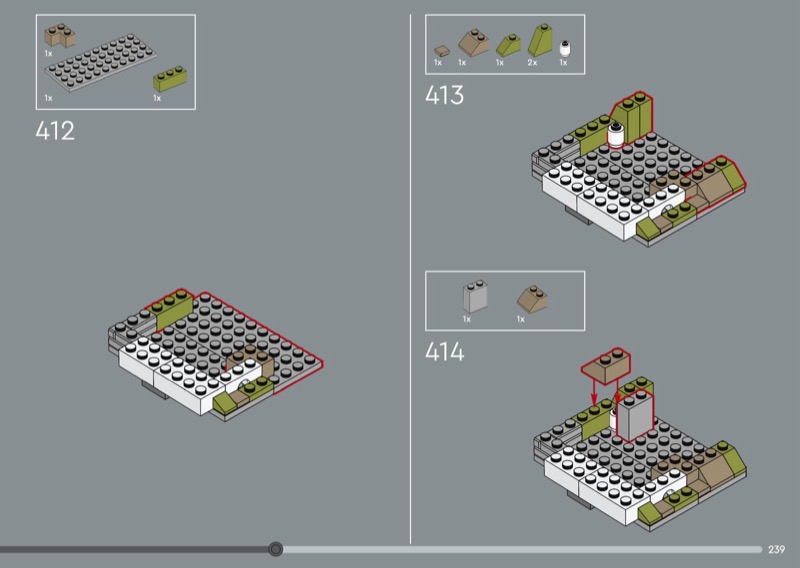 1x
1x
1x
412

1x
1x
1x
2x
1x
413

1x
1x
414

239