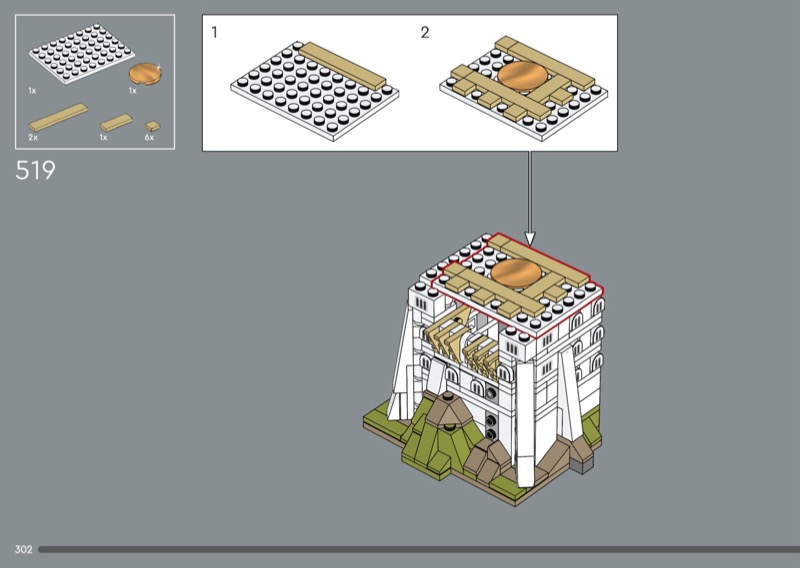 1x
1x
2x
1x
6x

519

1
2

302