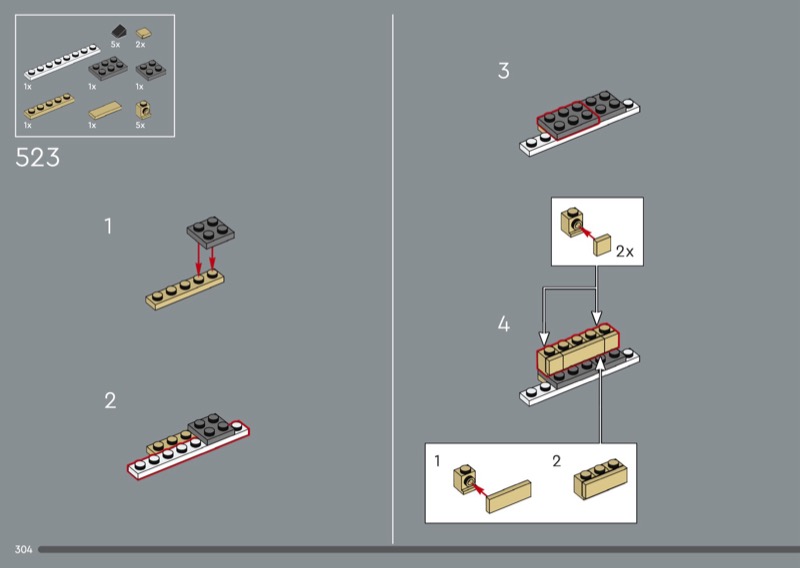 5x 2x
1x 1x 1x
1x 1x 5x

523

1

2

3

2x

4

1

2

304