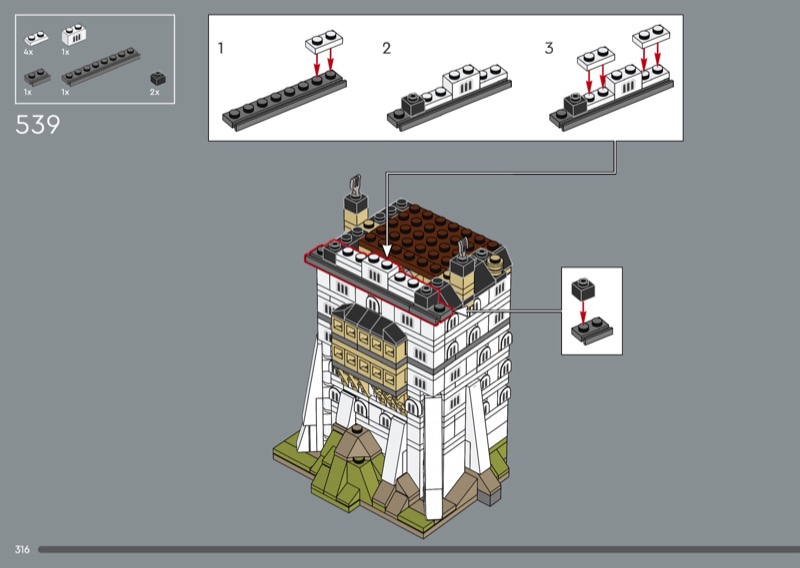 4x
1x
1x
1x
2x

539

1
2
3

316