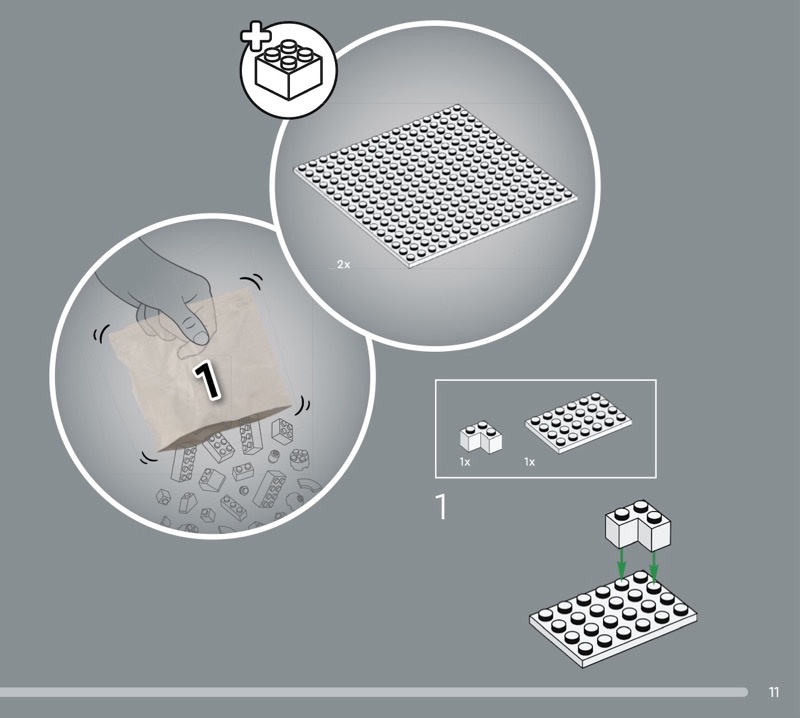 2x

1

1x

1x

1

11