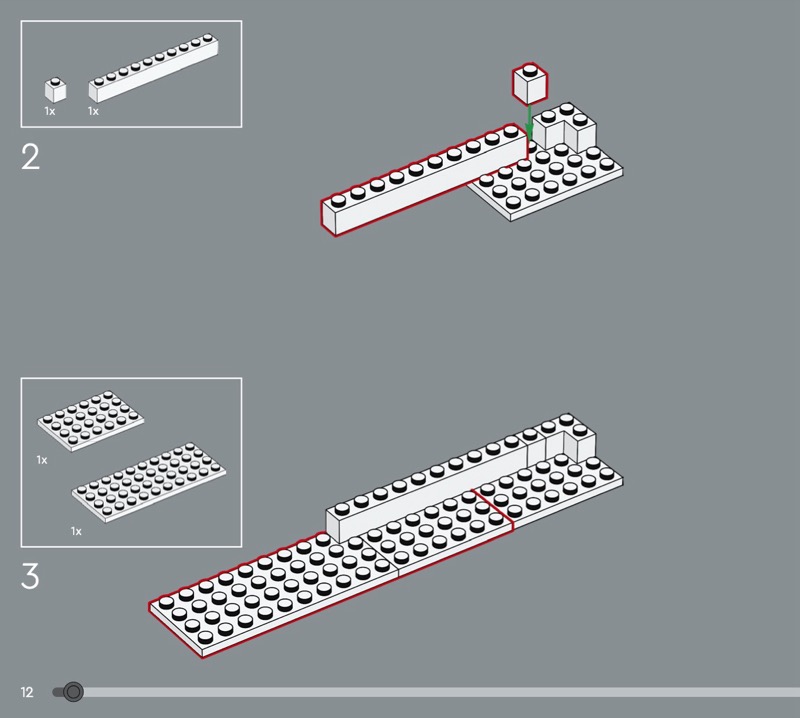 1x 1x

2

1x

1x

3

12