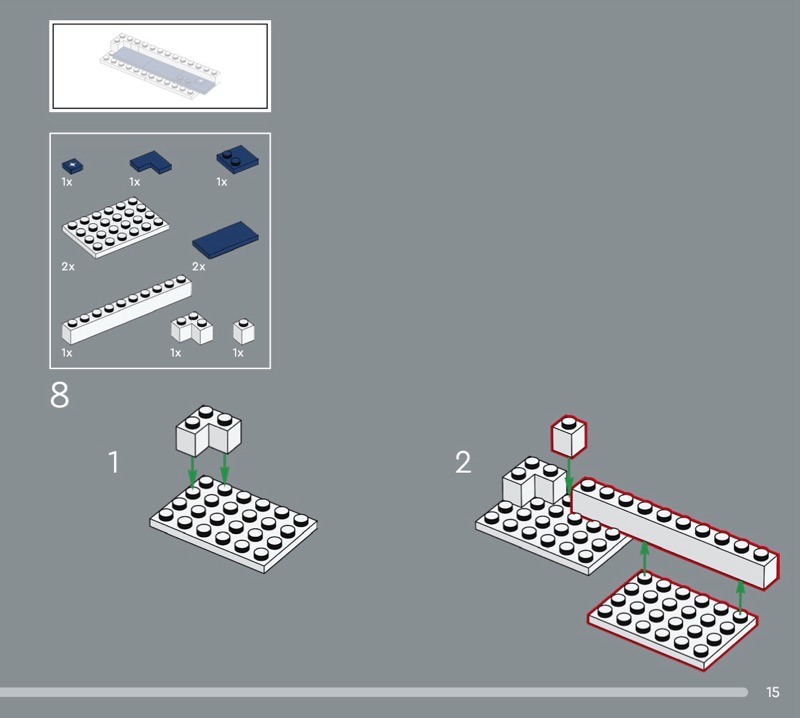 1x
1x
1x
2x
2x
1x
1x
1x

8

1

2

15