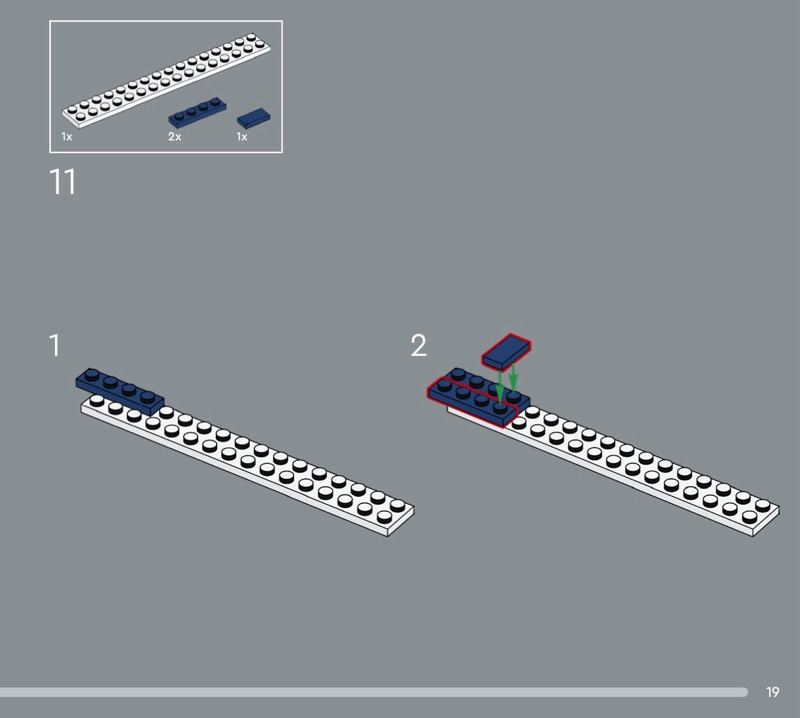 1x 2x 1x

11

1

2

19