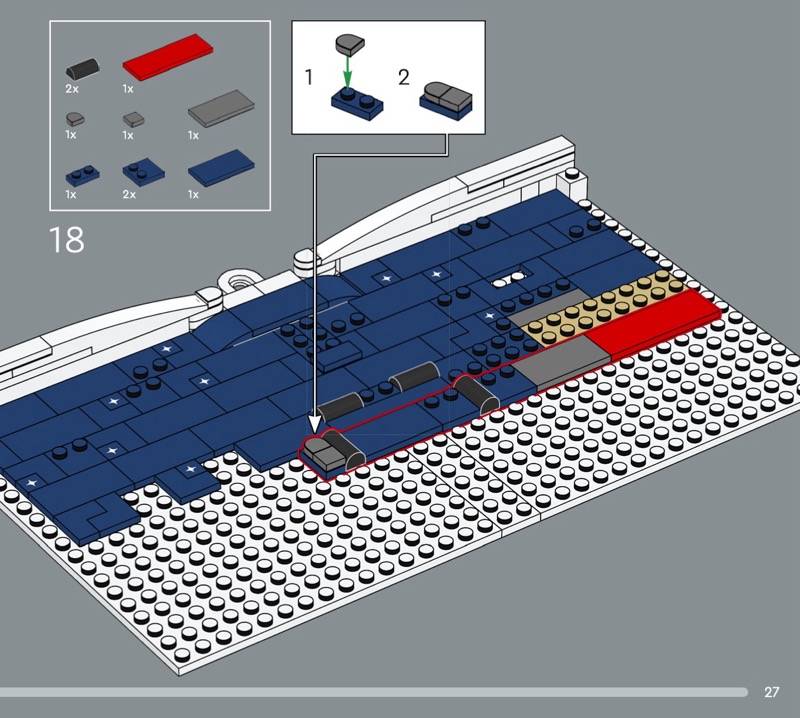 2x 1x
1x 1x 1x
1x 2x 1x

1 2

18

27