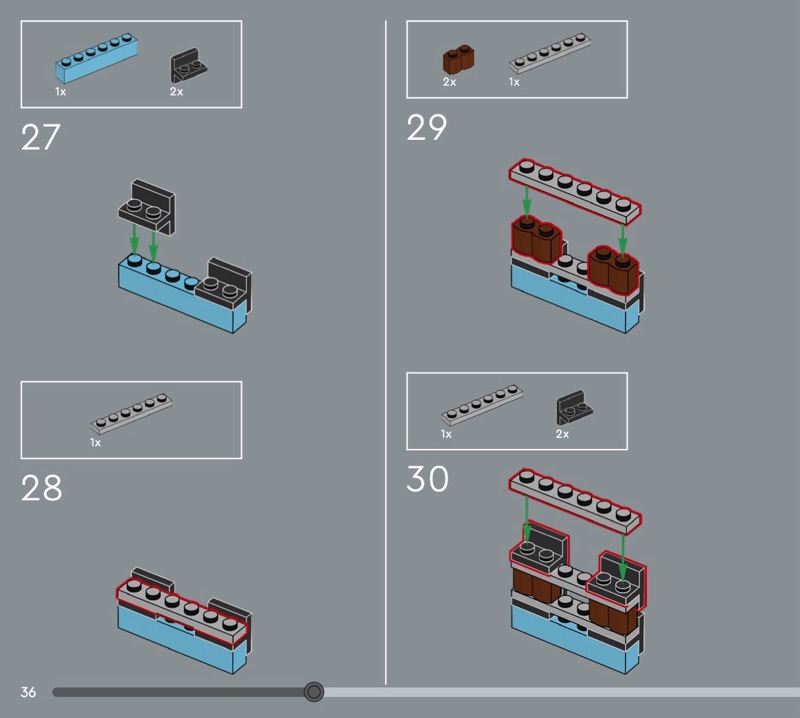 1x
2x

27

1x

28

2x
1x

29

1x
2x

30

36