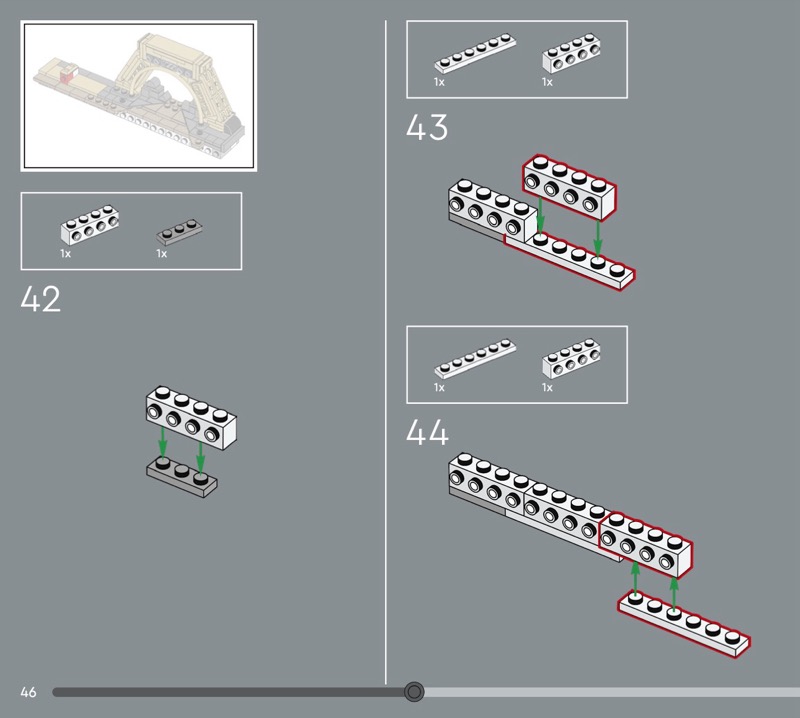 1x 1x

42

1x 1x

43

1x 1x

44

46