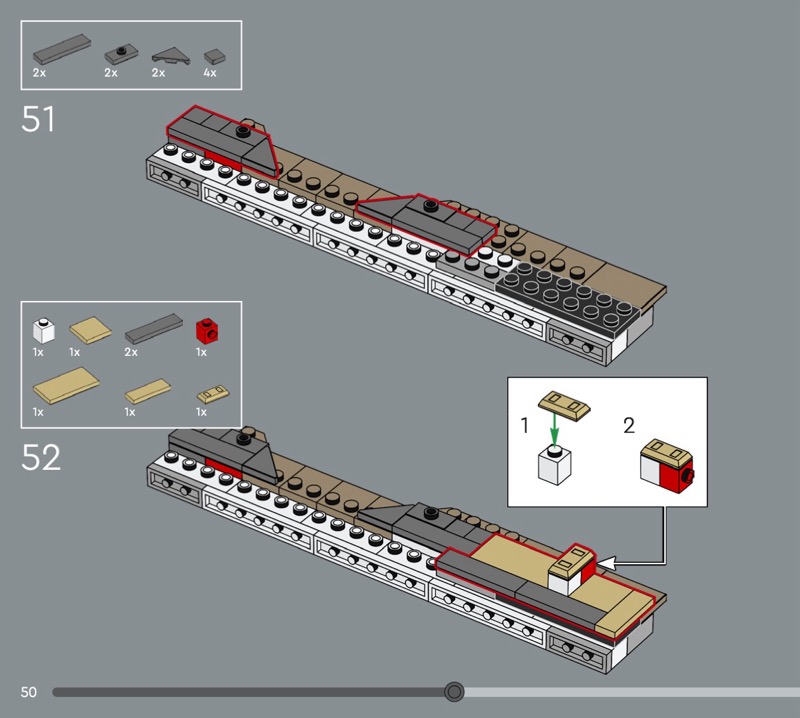 2x 2x 2x 4x

51

1x 1x 2x 1x

1x 1x 1x

52

1

2

50