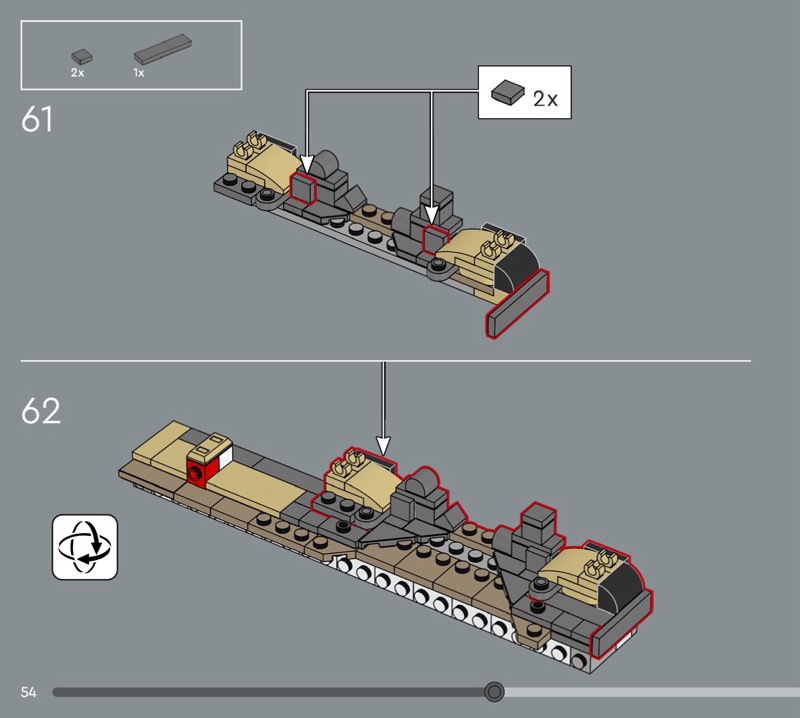 2x 1x

61

2x

62

54