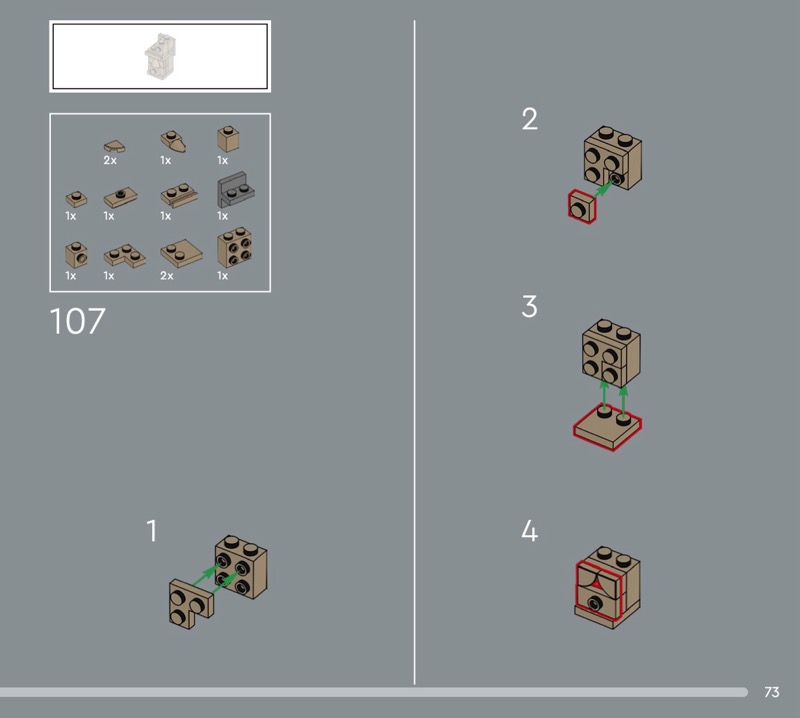 2x 1x 1x

1x 1x 1x 1x

1x 1x 2x 1x

107

1

2

3

4

73