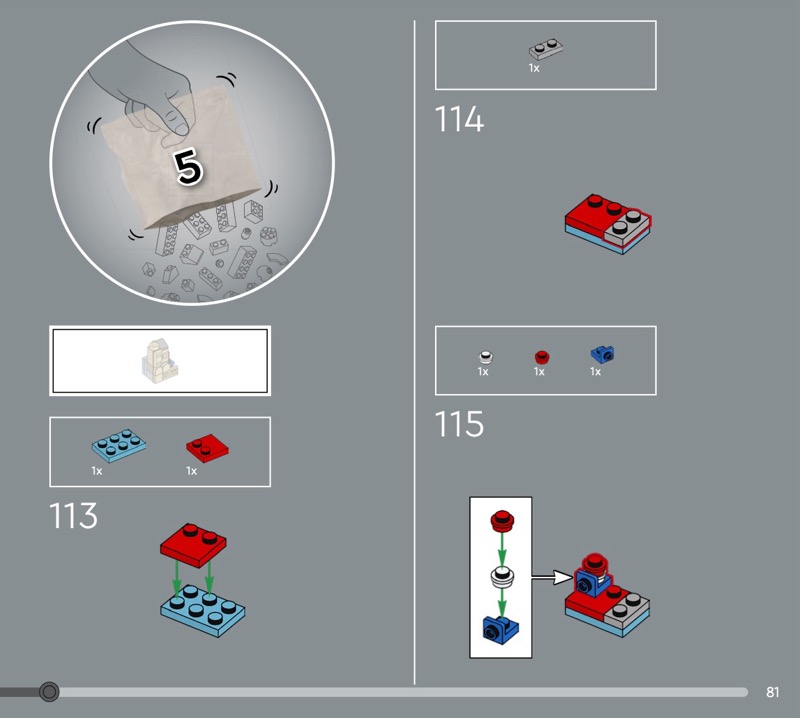 5

1x 1x

113

1x

114

1x 1x 1x

115

81