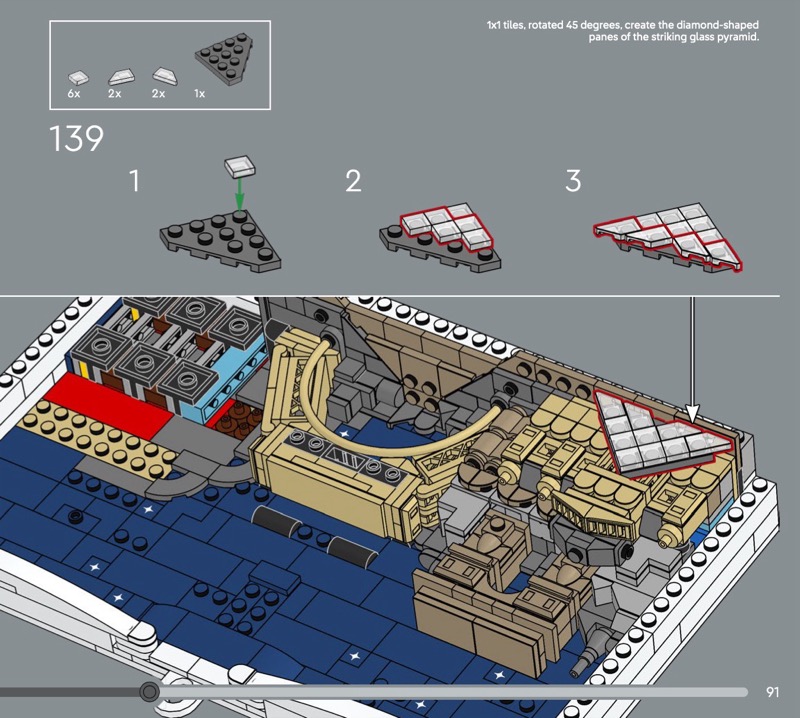 1x1 tiles, rotated 45 degrees, create the diamond-shaped panes of the striking glass pyramid.

6x 2x 2x 1x

139

1

2

3

91