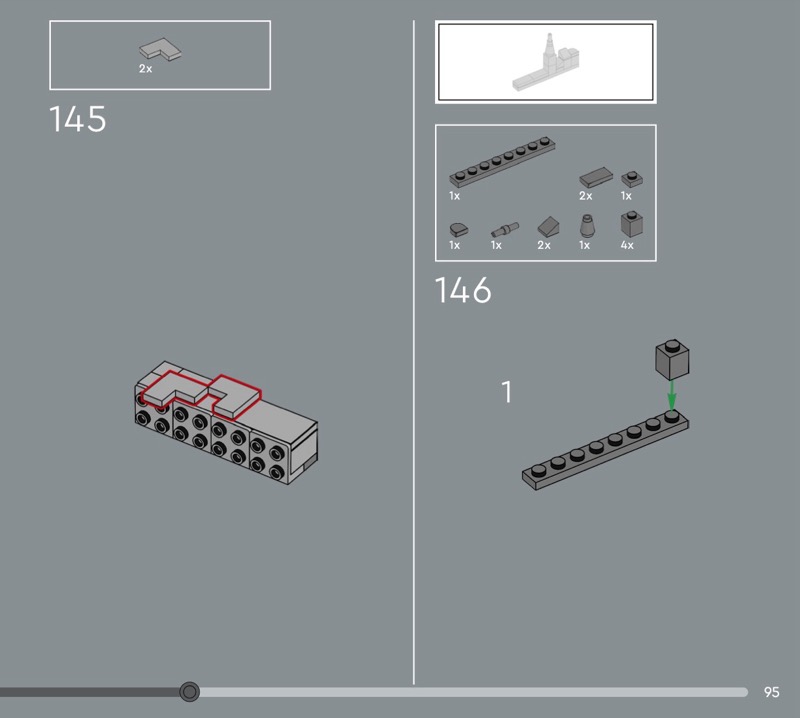 2x

145

1x

2x

1x

1x

1x

2x

1x

4x

146

1

95