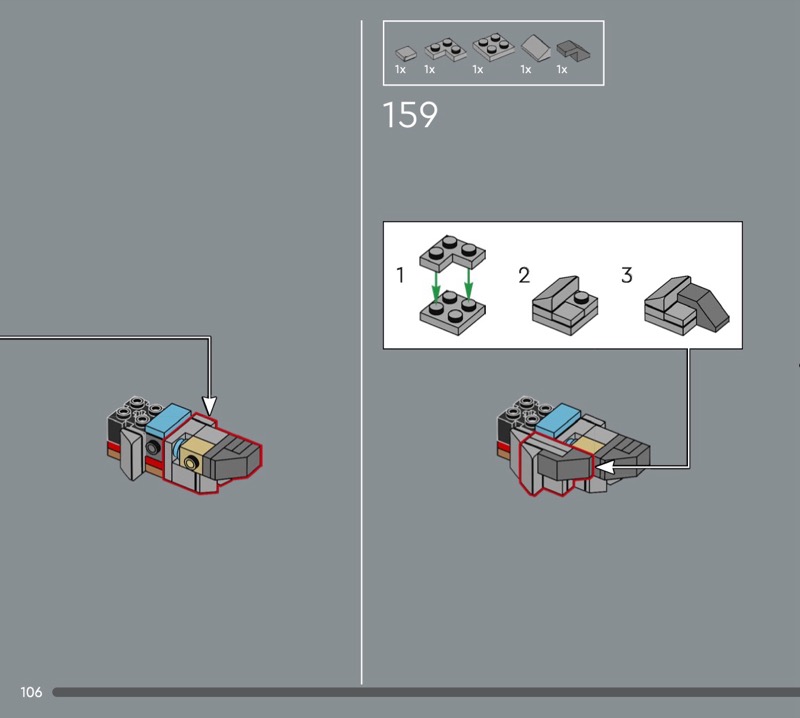 1x 1x 1x 1x 1x

159

1

2

3

106