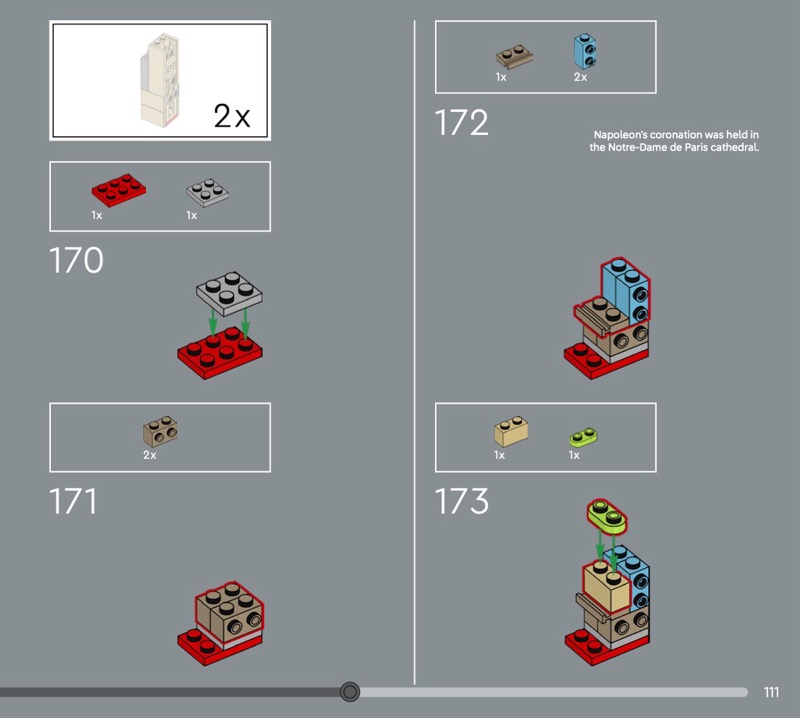 2x

1x 1x

170

2x

171

1x 2x

172

Napoleon's coronation was held in the Notre-Dame de Paris cathedral.

1x 1x

173

111