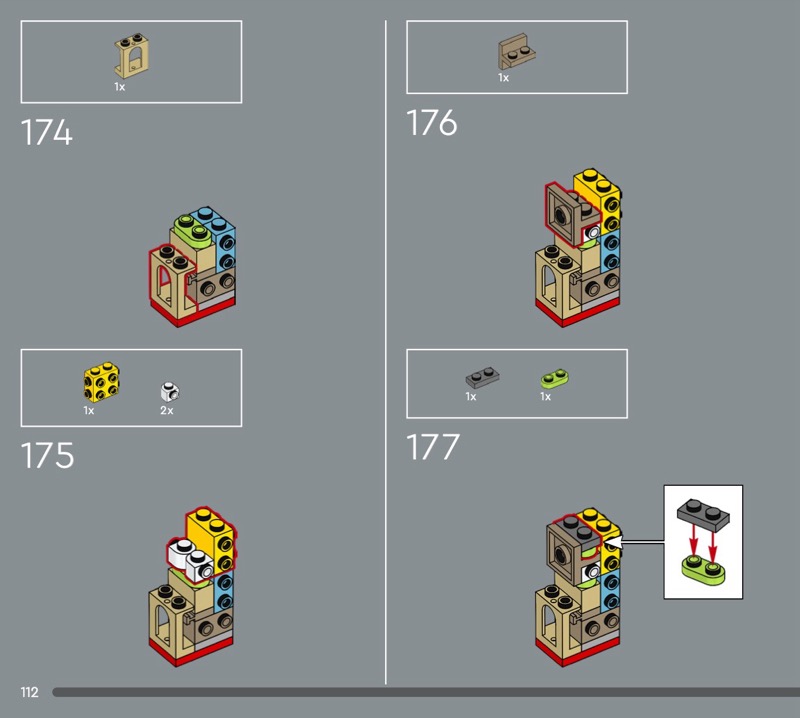 1x

174

1x 2x

175

1x

176

1x 1x

177

112