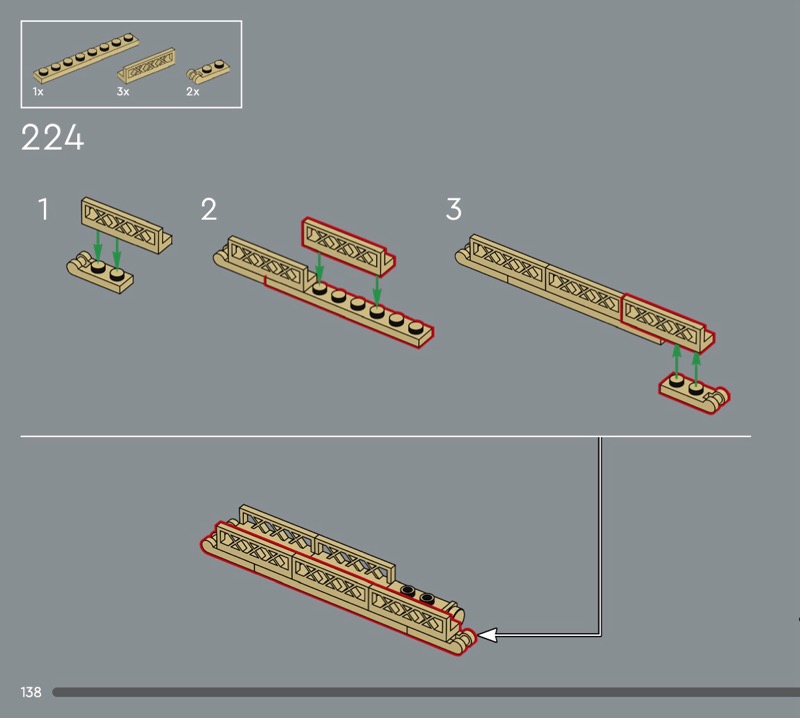 1x 3x 2x

224

1

2

3

138