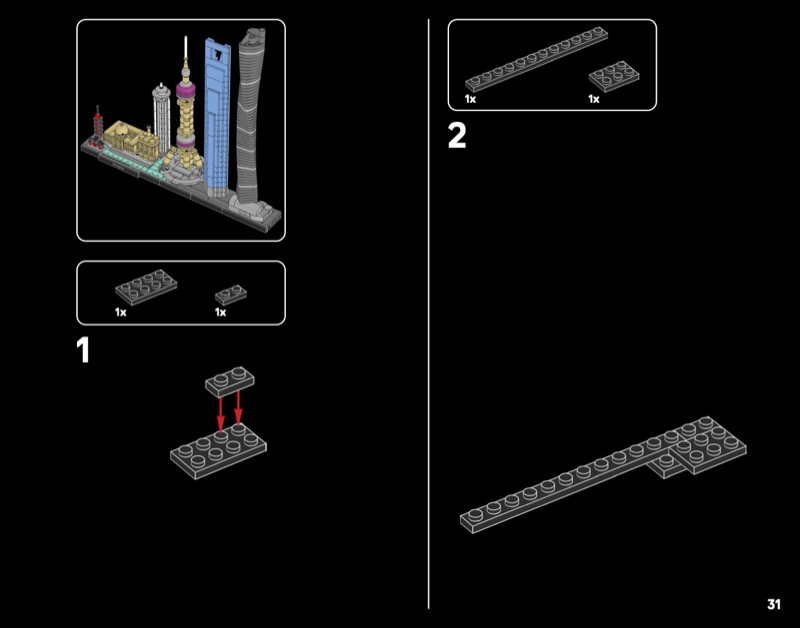 1x
1x

1

1x
1x

2

31