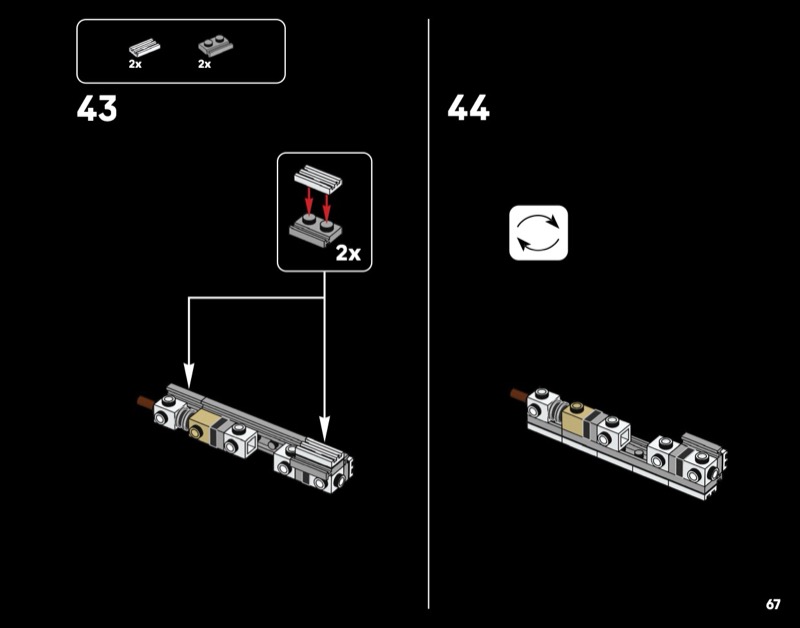 2x 2x

43

2x

44

67