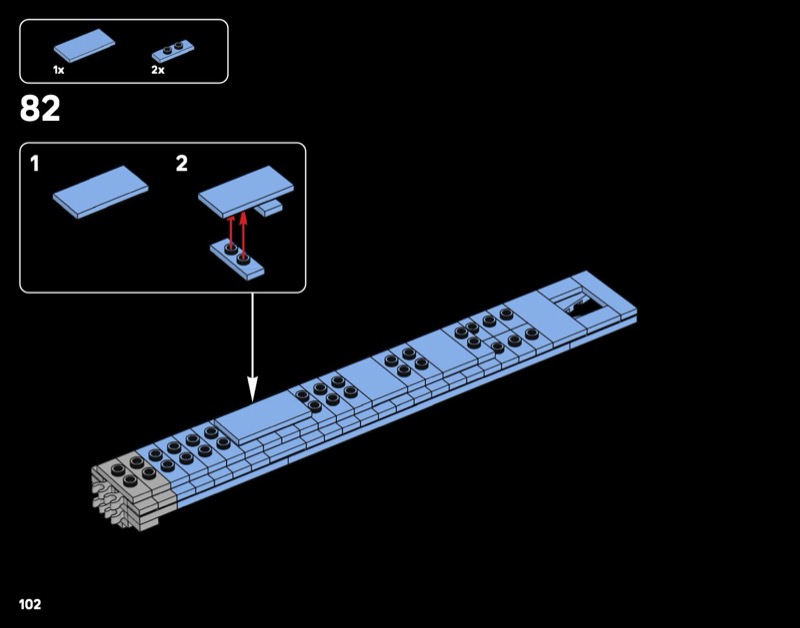 1x
2x

82

1
2

102