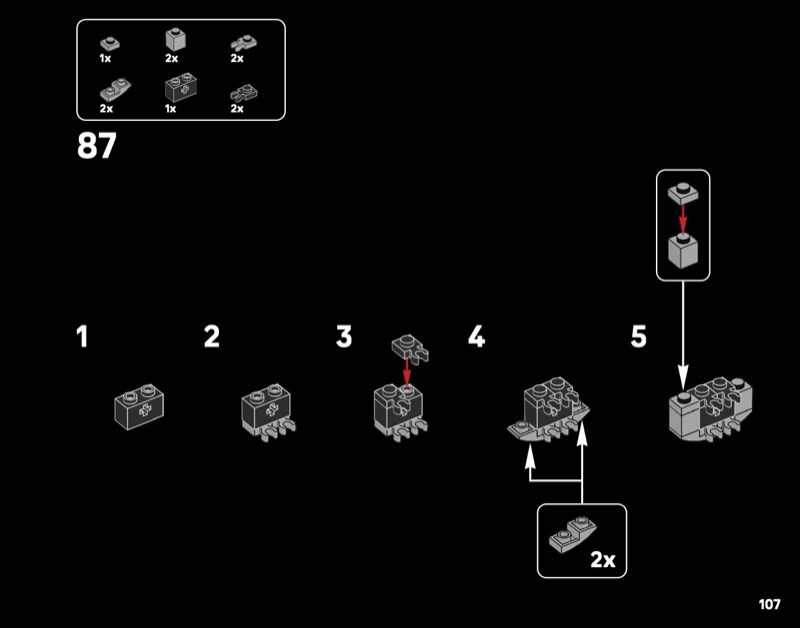 1x 2x 2x
2x 1x 2x

87

1

2

3

4

5

2x

107