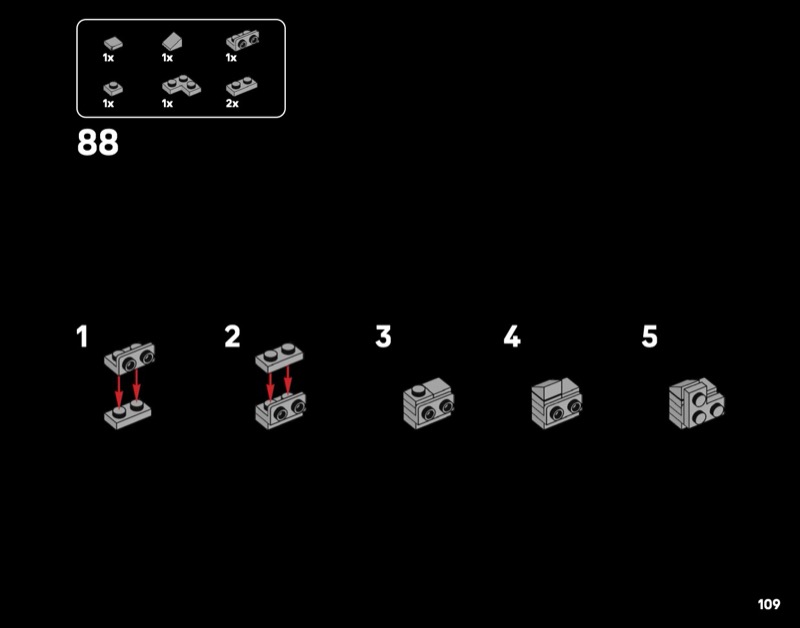 1x 1x 1x
1x 1x 2x

88

1

2

3

4

5

109