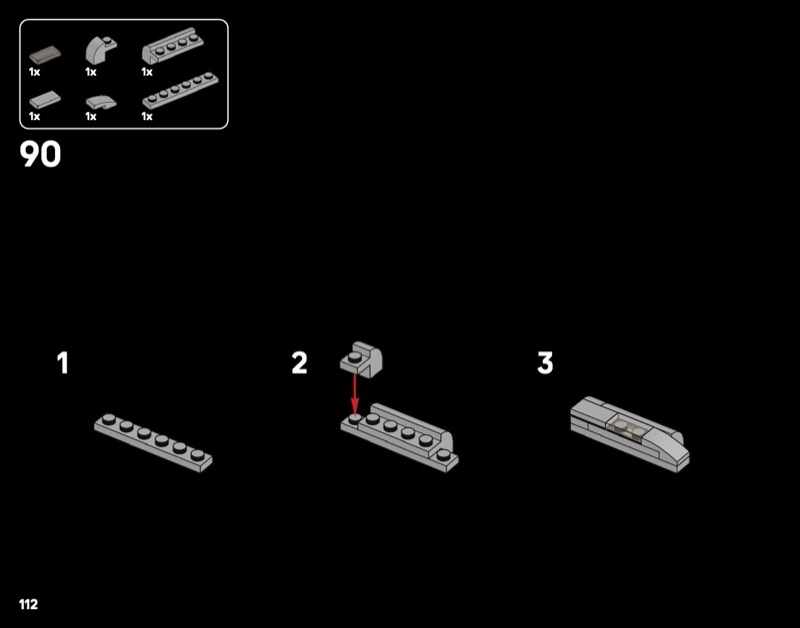 1x
1x
1x
1x
1x
1x

90

1

2

3

112