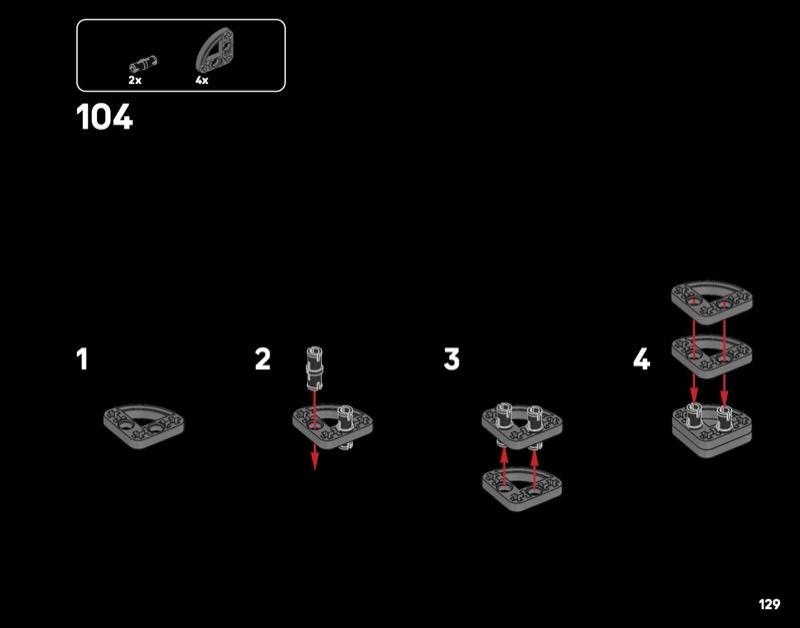 2x 4x

104

1

2

3

4

129