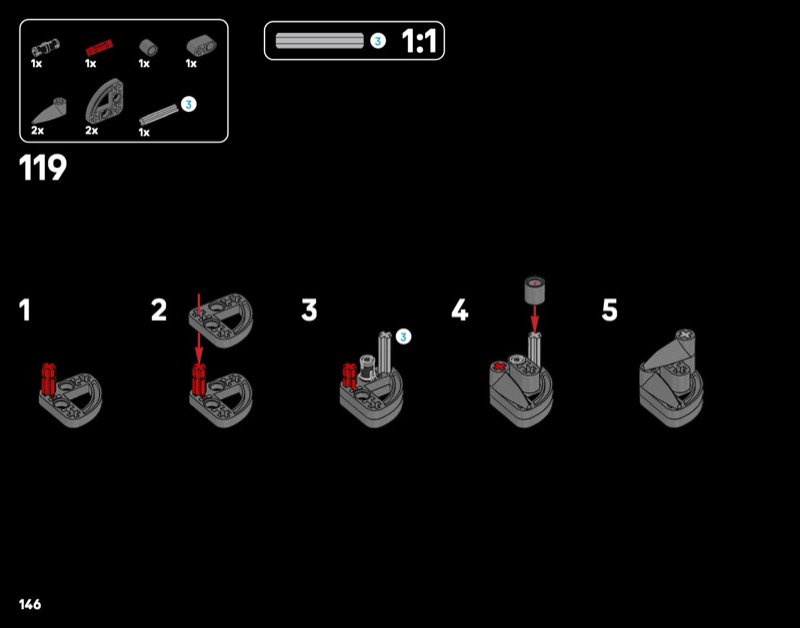 1x 1x 1x 1x
2x 2x 1x 3

3 1:1

119

1

2

3 3

4

5

146