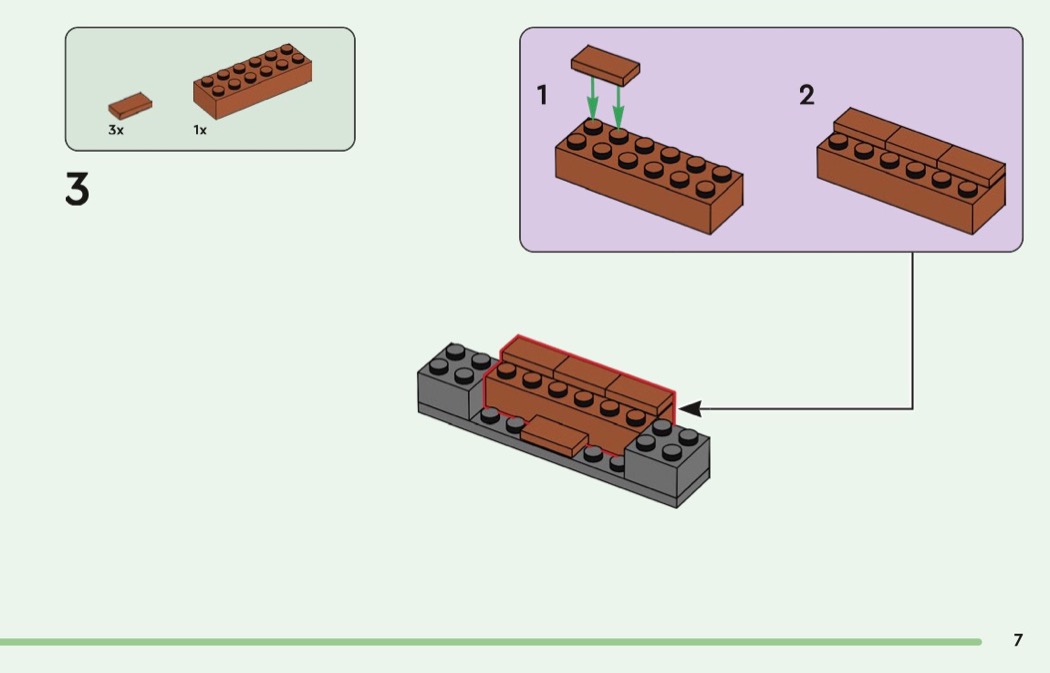 3x
1x

3

1

2

7