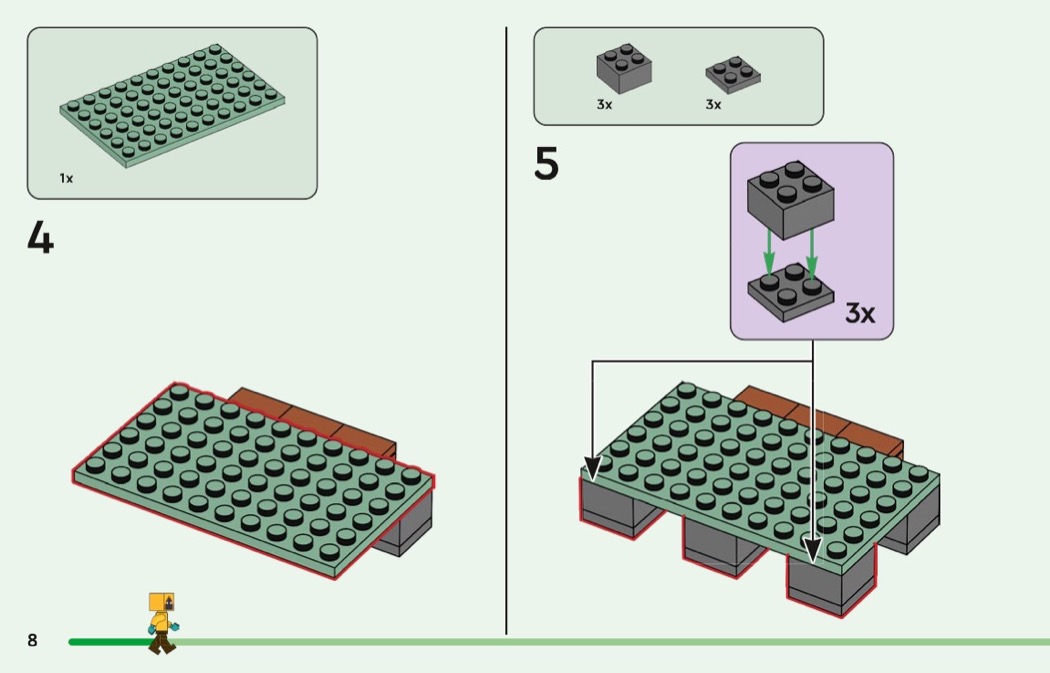 1x

4

3x

3x

5

3x

8