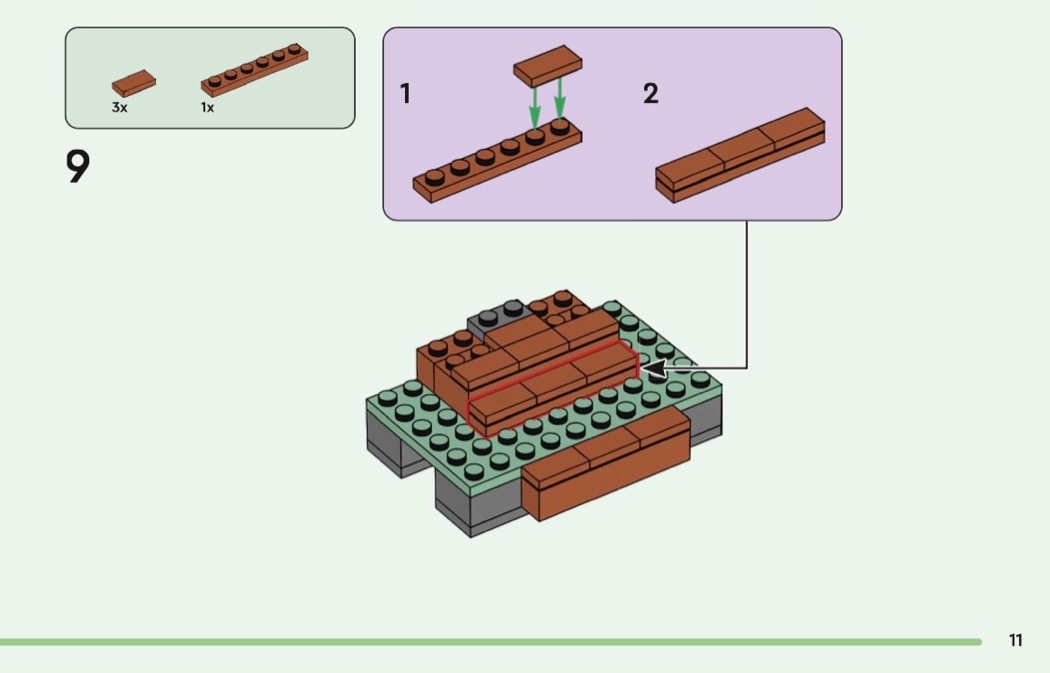 3x
1x

9

1
2

11