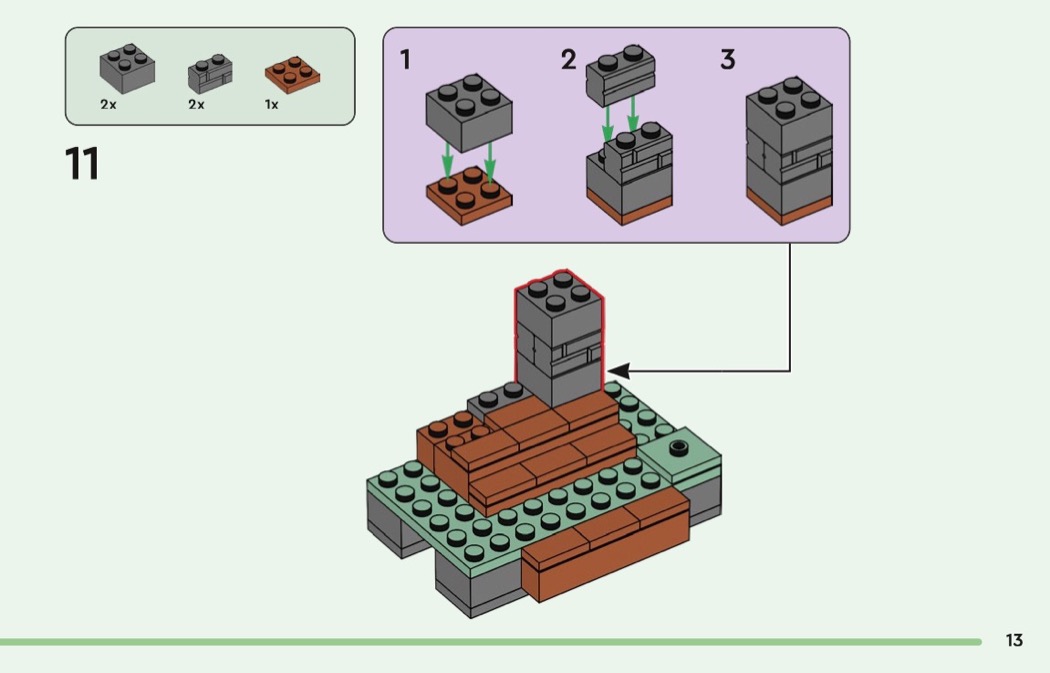 2x
2x
1x

11

1
2
3

13