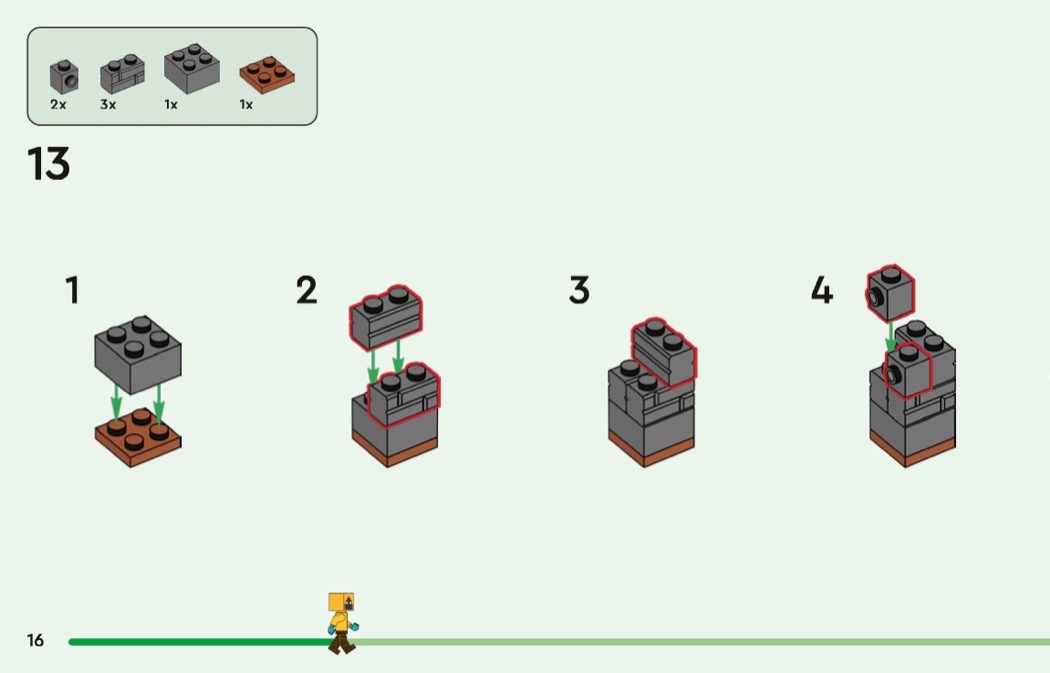 2x 3x 1x 1x

13

1

2

3

4

16