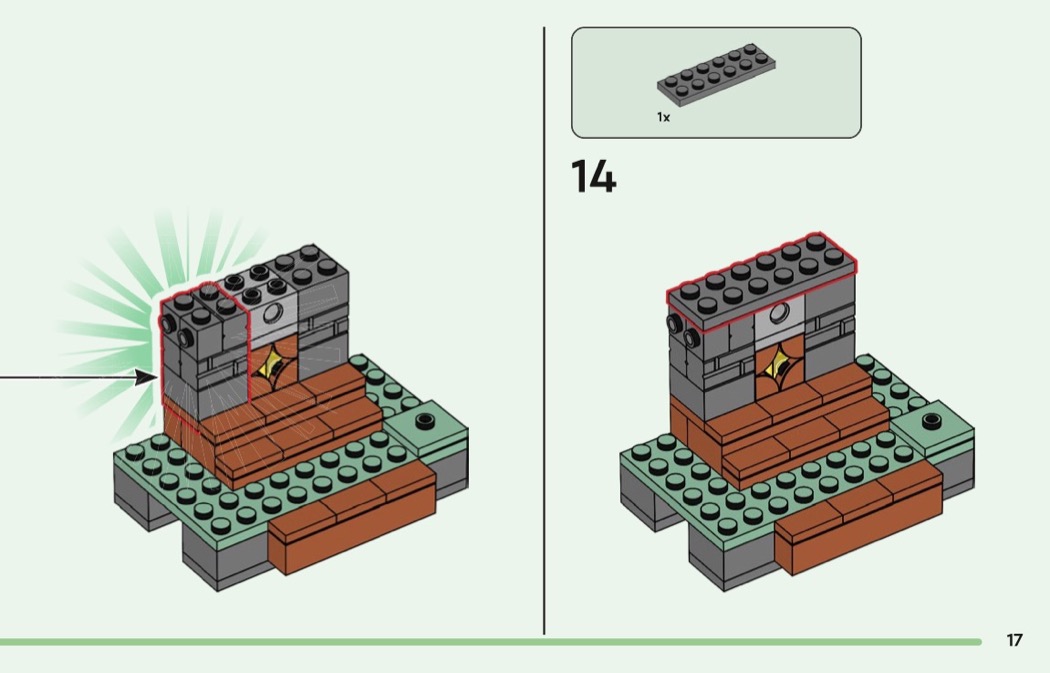 1x

14

17