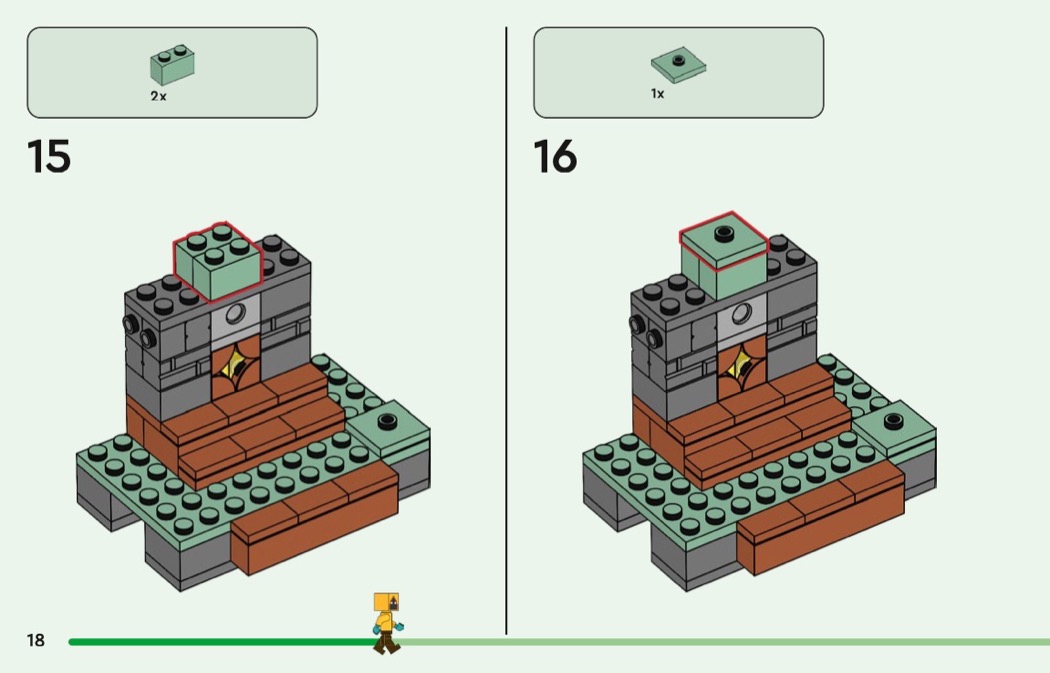 2x

15

1x

16

18