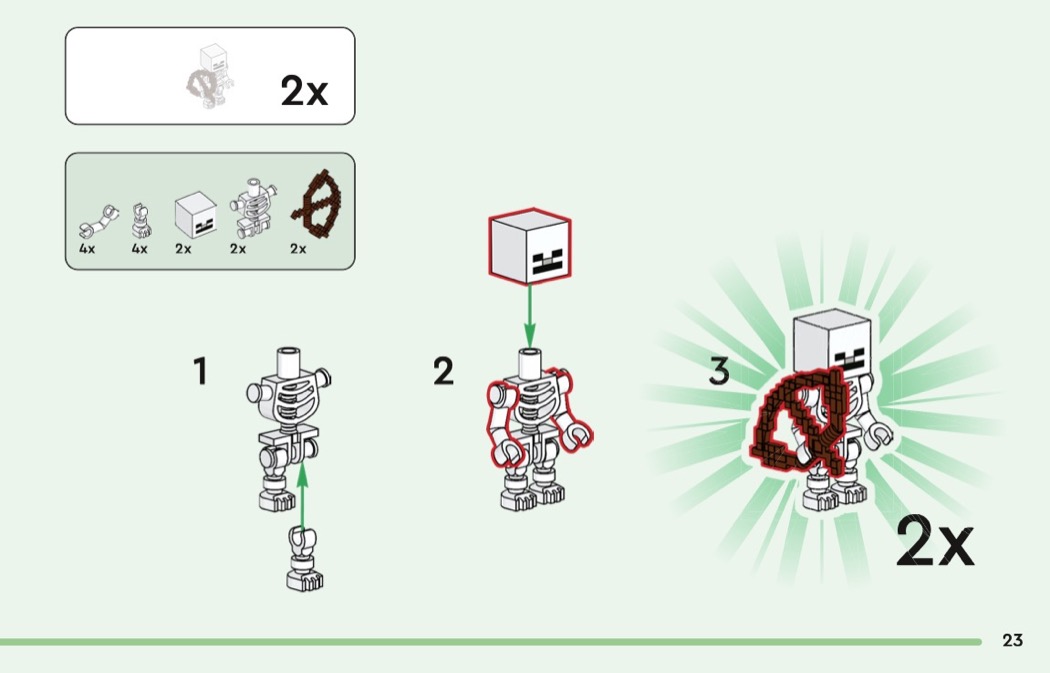 2x

4x 4x 2x 2x 2x

1

2

3

2x

23