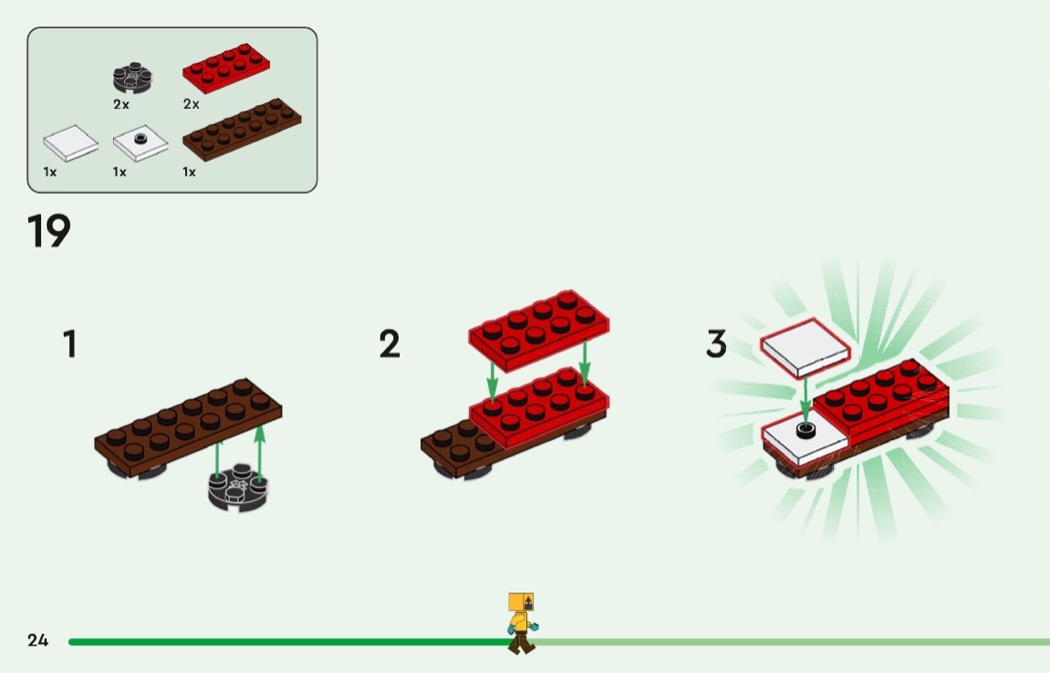 2x
2x
1x
1x
1x

19

1

2

3

24