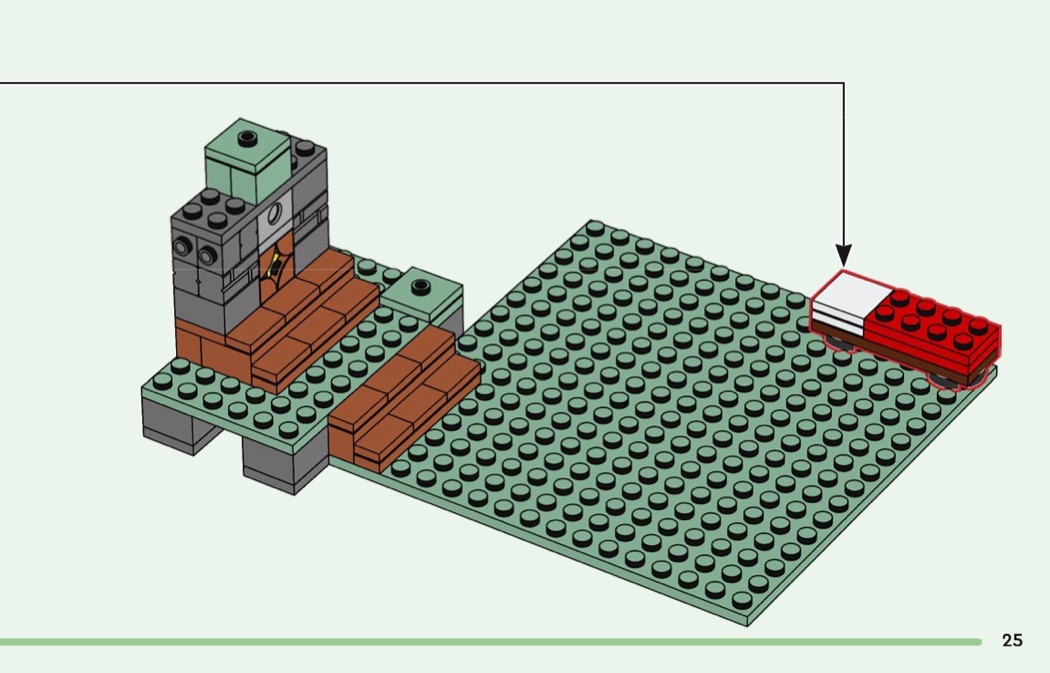 25