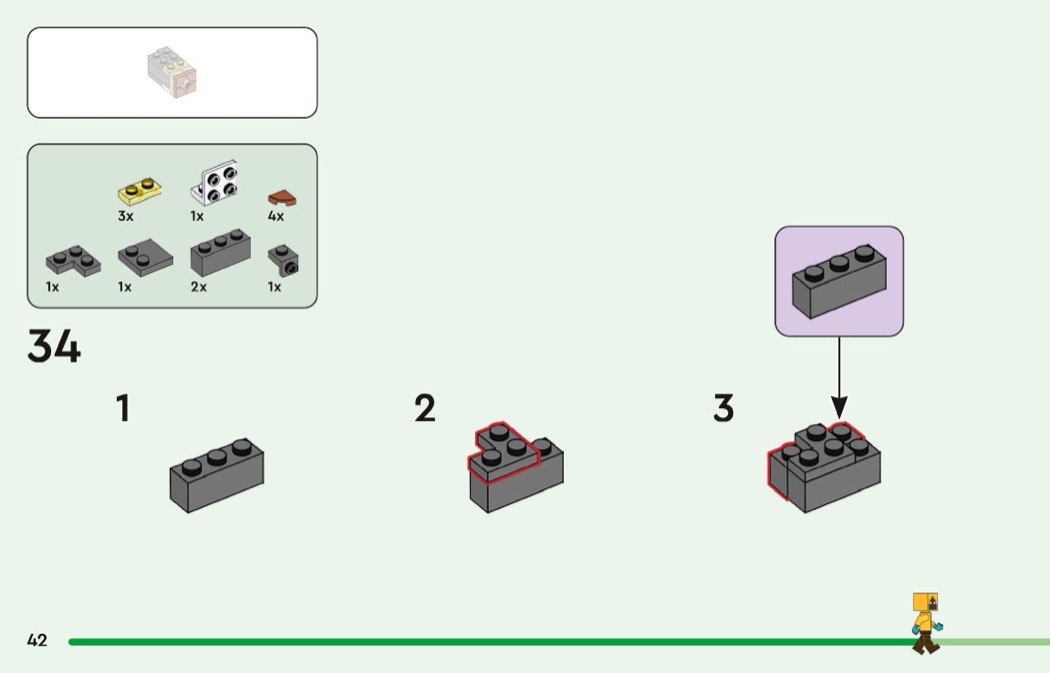 3x
1x
4x
1x
1x
2x
1x

34

1

2

3

42