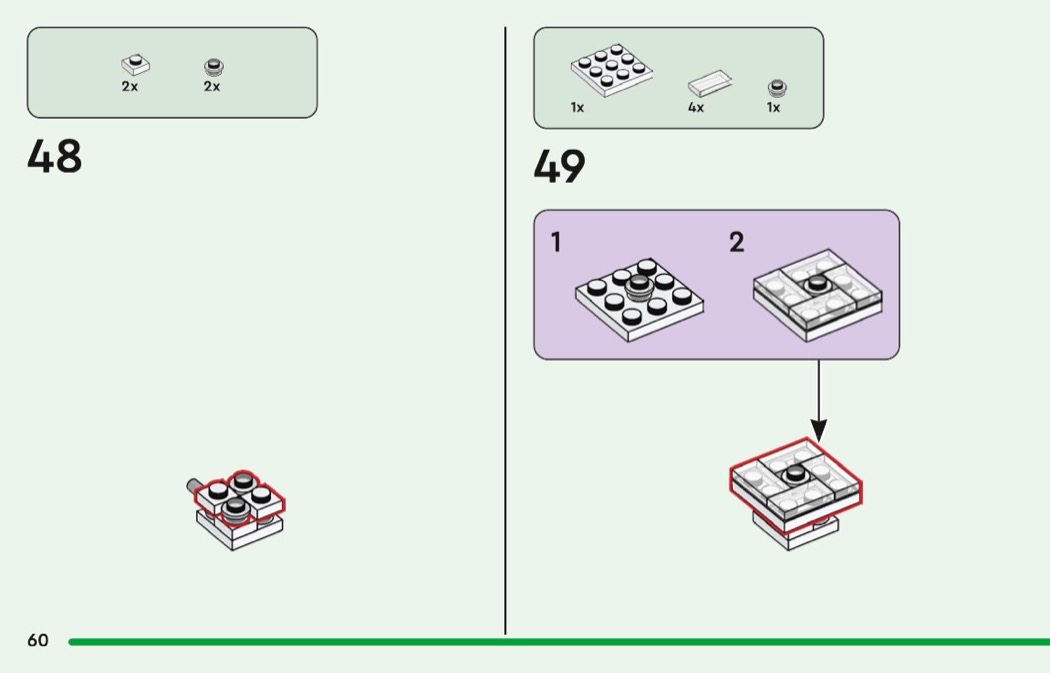 2x 2x

48

1x 4x 1x

49

1 2

60