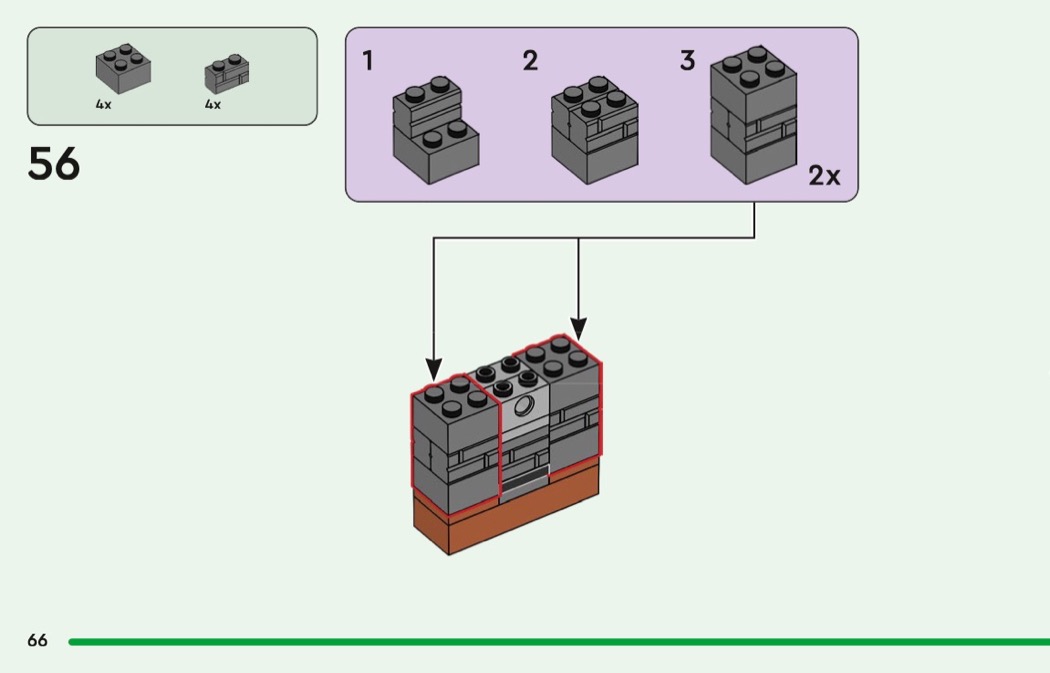 4x
4x

56

1
2
3
2x

66