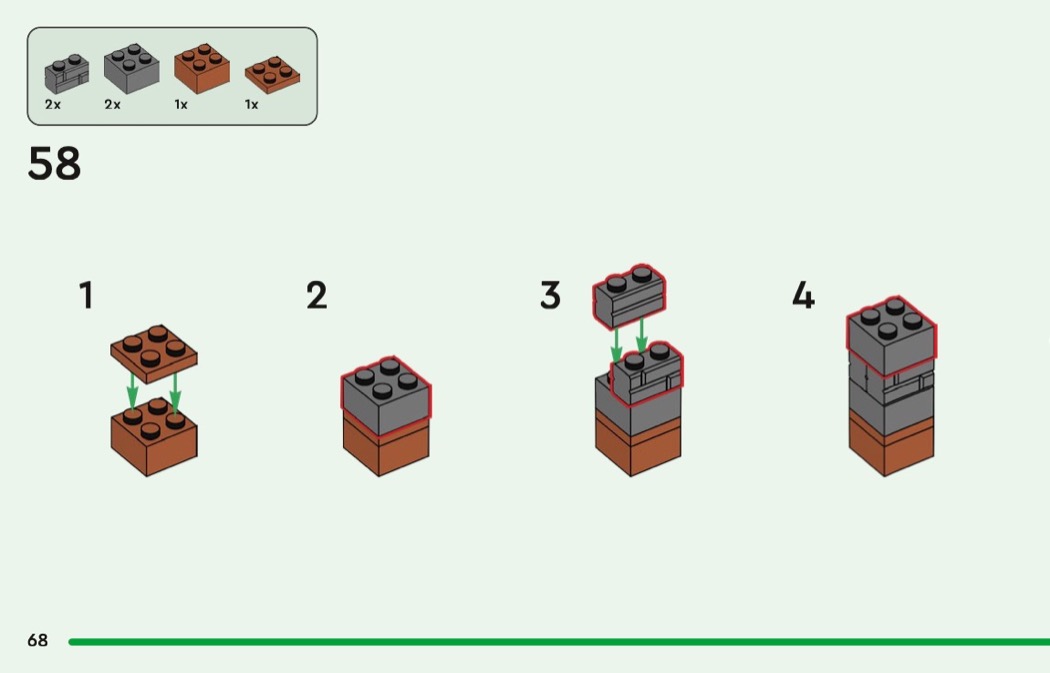 2x 2x 1x 1x

58

1

2

3

4

68