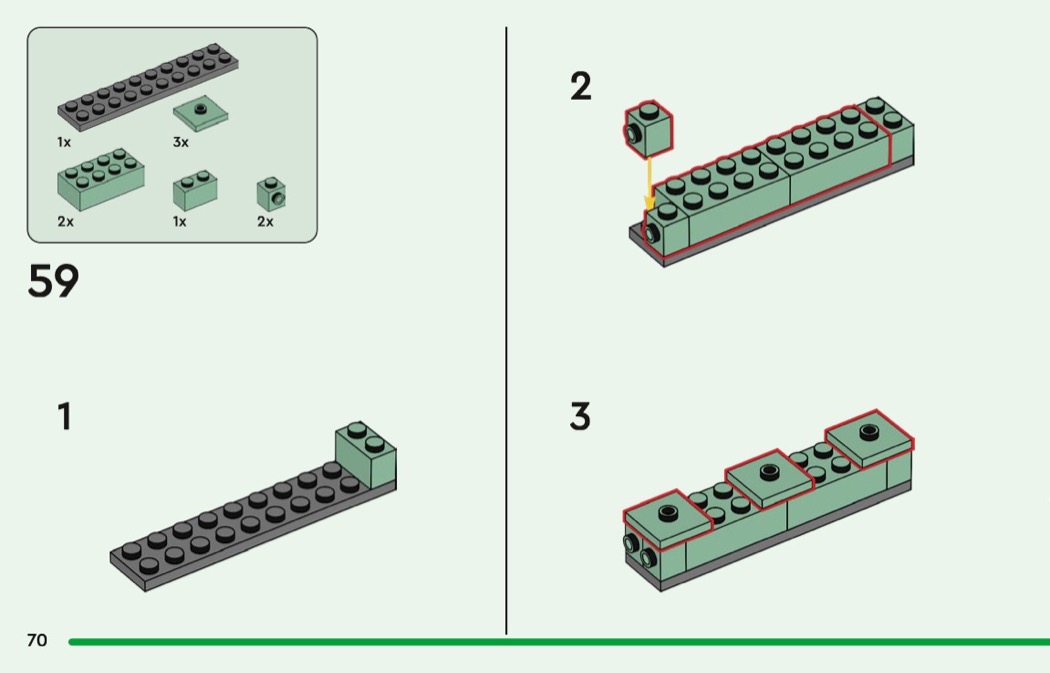 1x
3x
2x
1x
2x

59

1

2

3

70