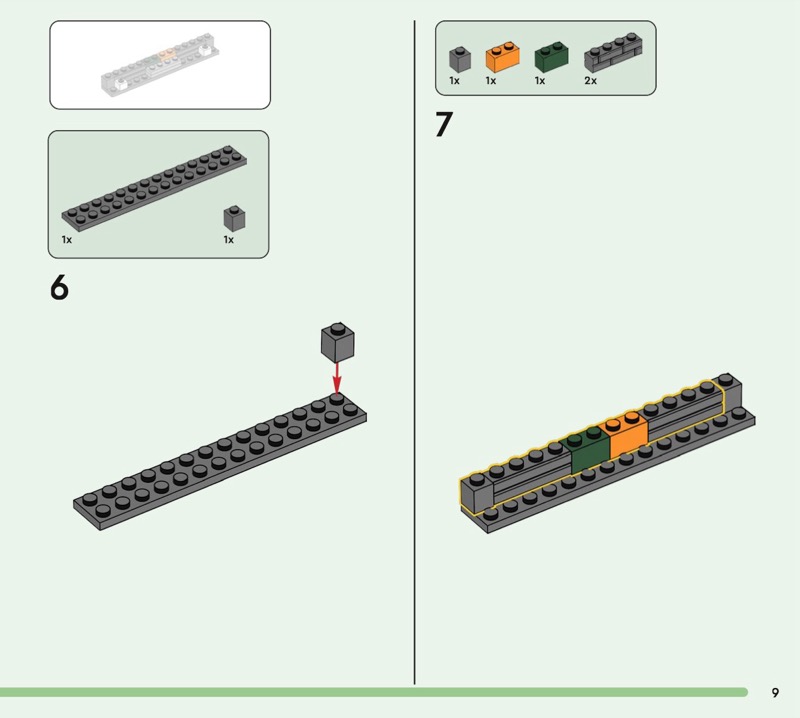 1x

1x

6

1x 1x 1x 2x

7

9