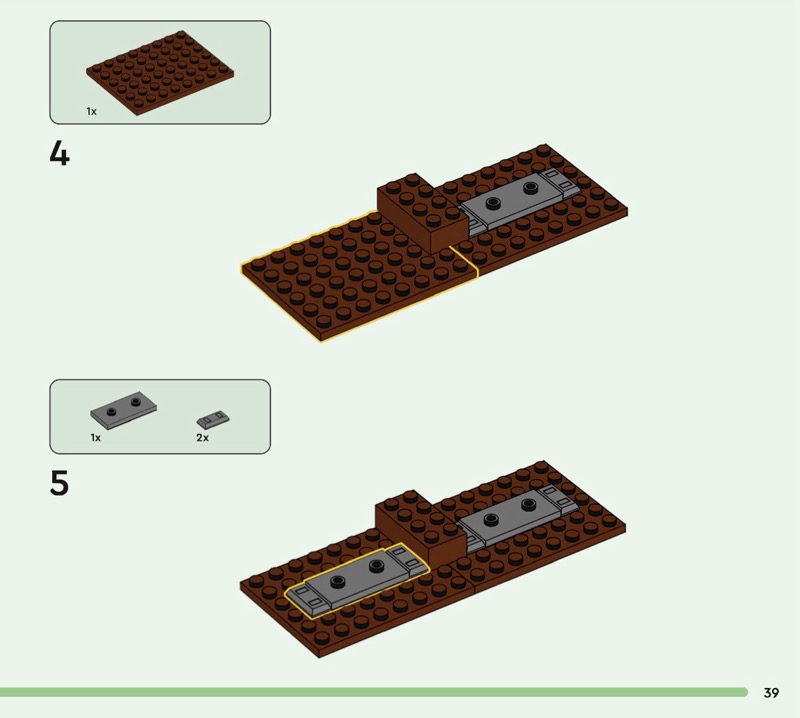 1x

4

1x

2x

5

39