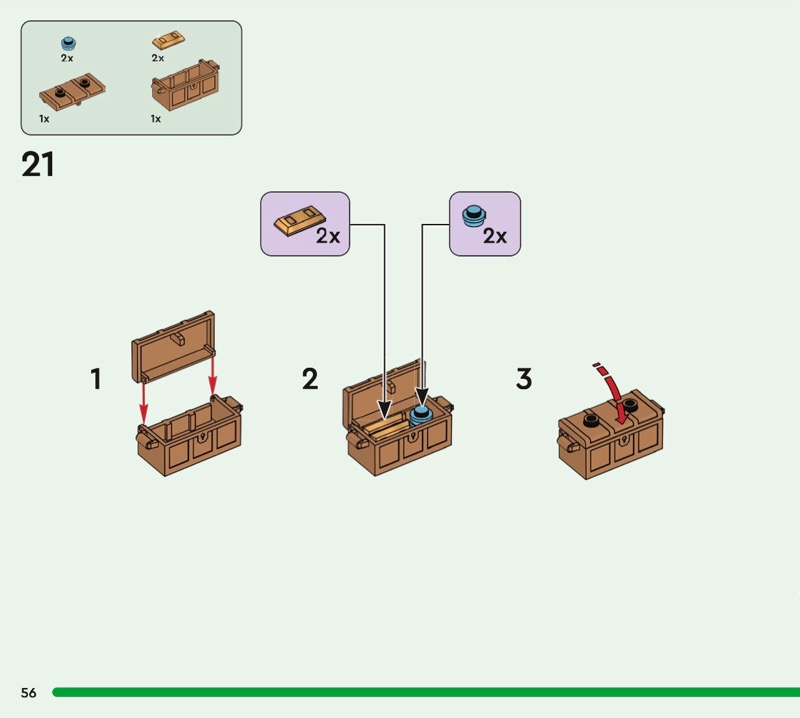 2x
2x
1x
1x

21

2x
2x

1

2

3

56