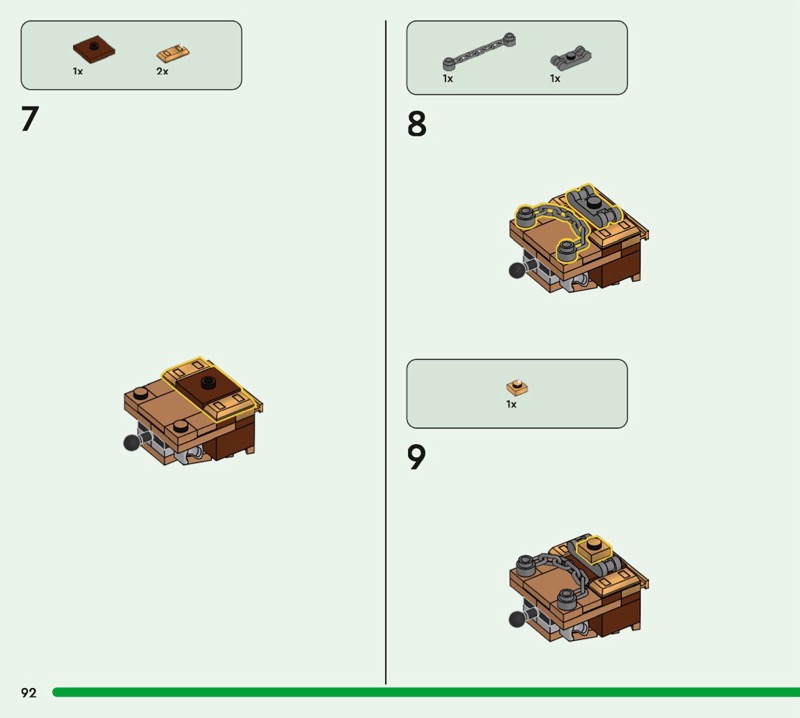 1x 2x

7

1x 1x

8

1x

9

92