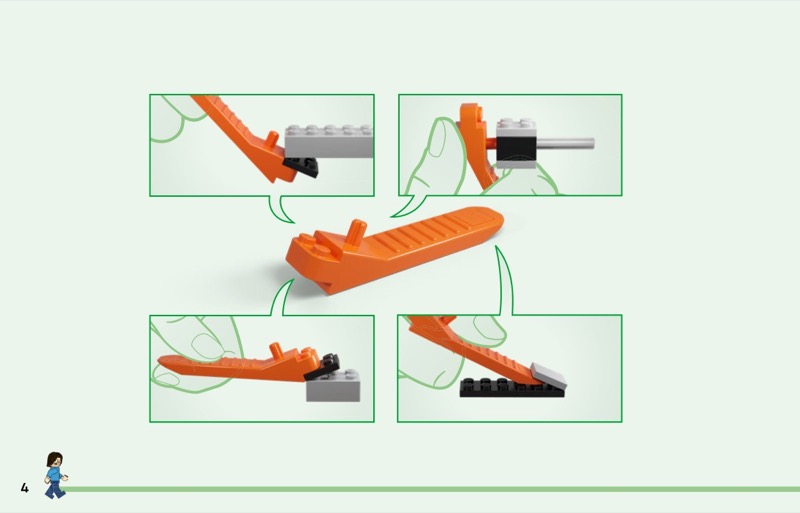 4